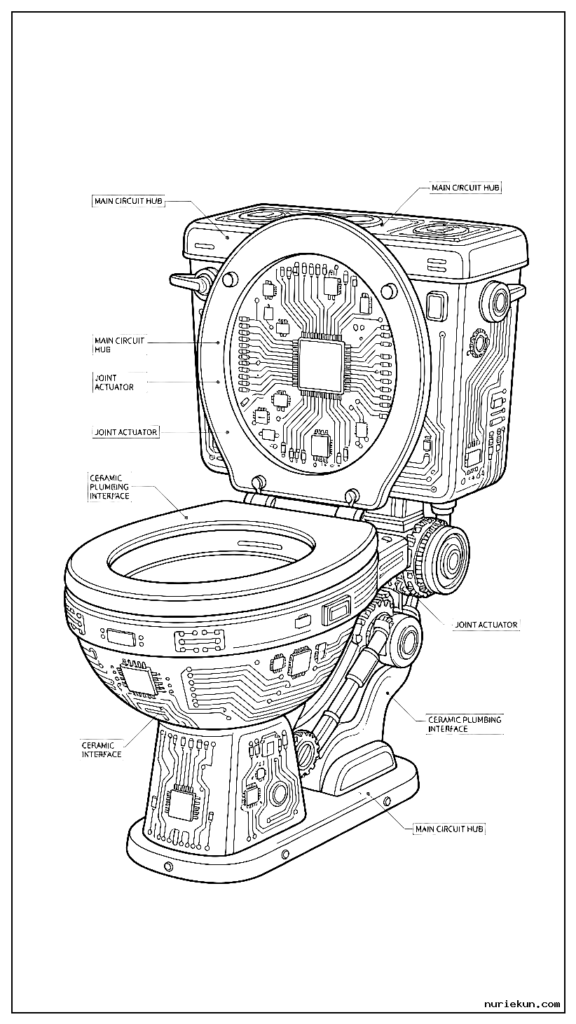 MAIN CIRCUIT HUB

MAIN CIRCUIT HUB

MAIN CIRCUIT HUB

JOINT ACTUATOR

JOINT ACTUATOR

CERAMIC PLUMBING INTERFACE

JOINT ACTUATOR

CERAMIC PLUMBING INTERFACE

CERAMIC INTERFACE

MAIN CIRCUIT HUB

nuriekun.com